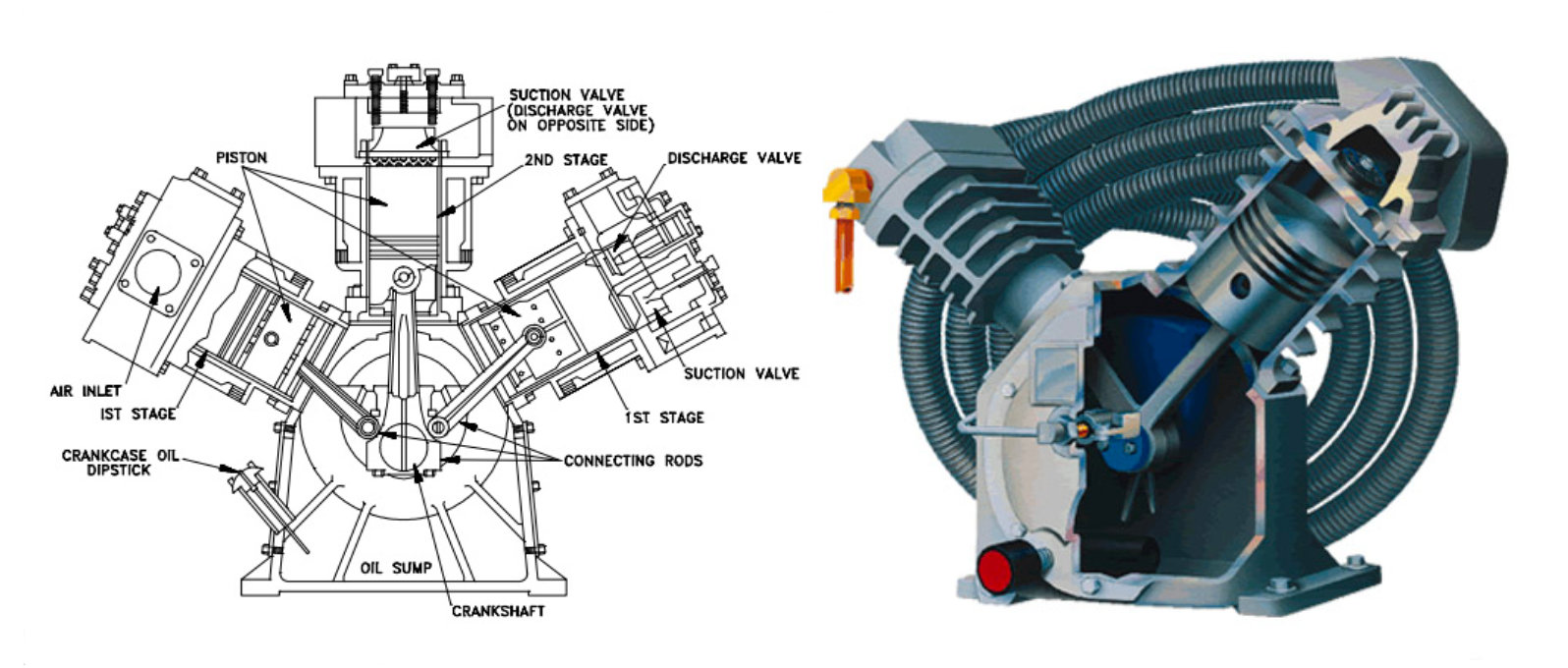 SUCTION VALVE (DISCHARGE VALVE ON OPPOSITE SIDE)

PISTON

2ND STAGE

DISCHARGE VALVE

AIR INLET

IST STAGE

SUCTION VALVE

1ST STAGE

CRANKCASE OIL DIPSTICK

CONNECTING RODS

OIL SUMP

CRANKSHAFT